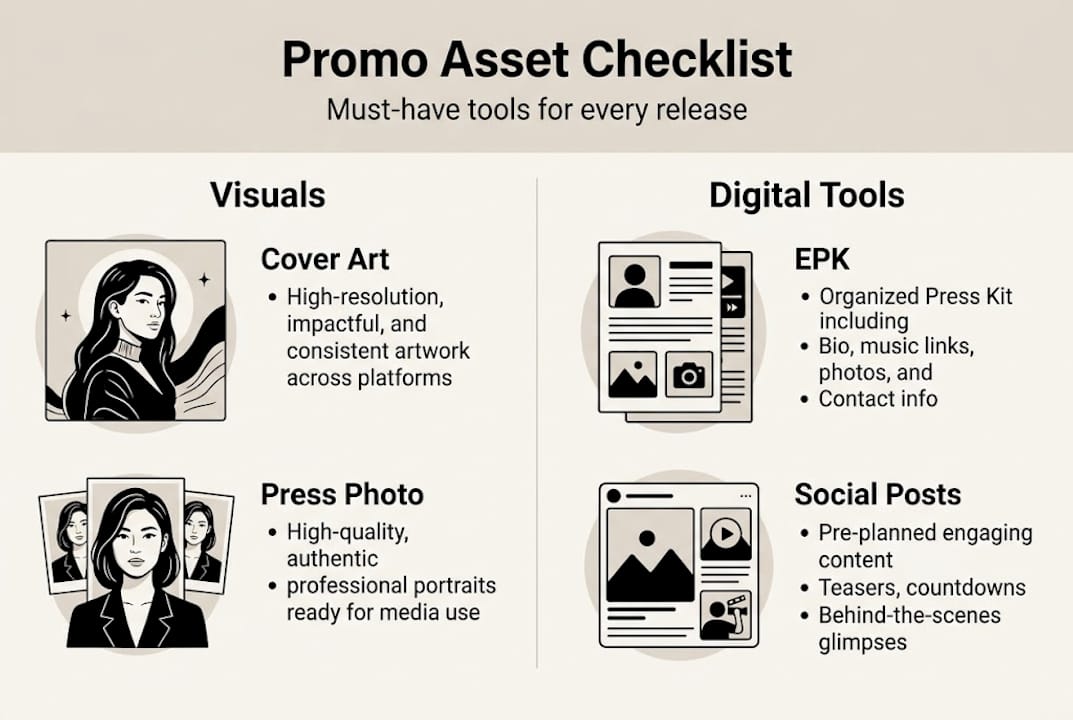 Promo Asset Checklist
Must-have tools for every release

Visuals

Cover Art
• High-resolution, impactful, and consistent artwork across platforms

Press Photo
• High-quality, authentic
• professional portraits ready for media use

Digital Tools

EPK
• Organized Press Kit including
• Bio, music links, photos, and
• Contact info

Social Posts
• Pre-planned engaging content
• Teasers, countdowns
• Behind-the-scenes glimpses