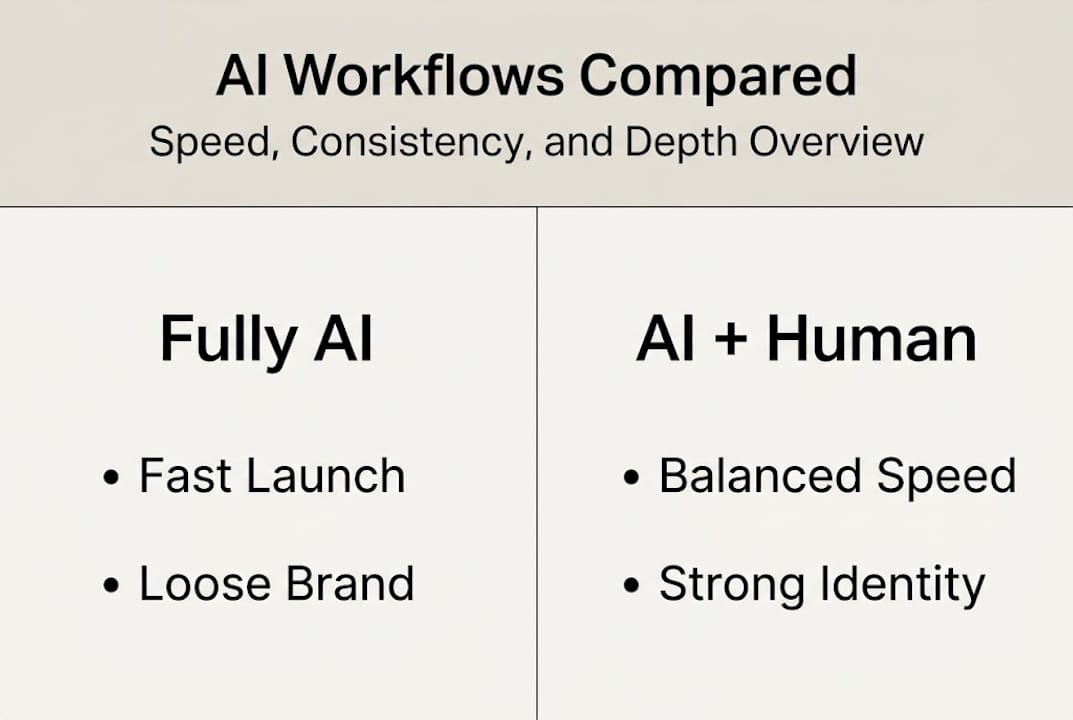 AI Workflows Compared
Speed, Consistency, and Depth Overview

Fully AI

• Fast Launch

• Loose Brand

AI + Human

• Balanced Speed

• Strong Identity